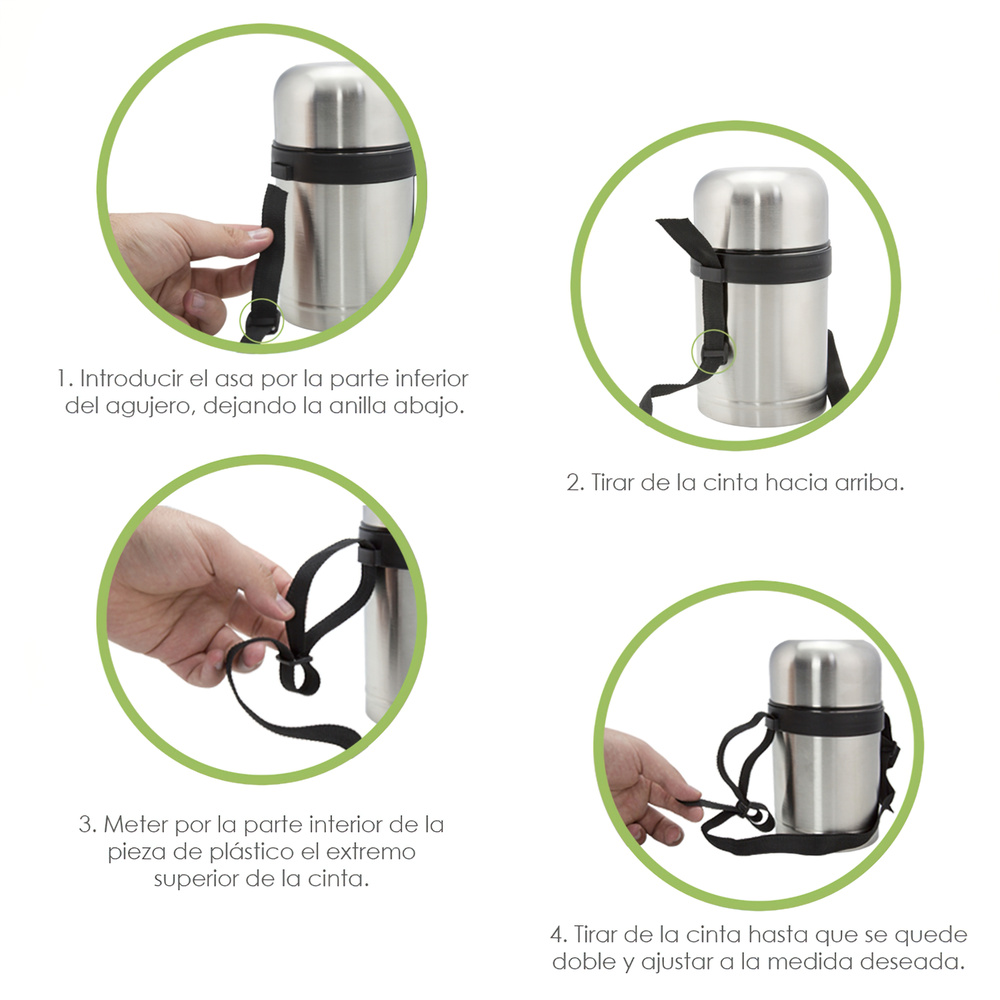 1. Introducir el asa por la parte inferior del agujero, dejando la anilla abajo.

2. Tirar de la cinta hacia arriba.

3. Meter por la parte interior de la pieza de plástico el extremo superior de la cinta.

4. Tirar de la cinta hasta que se quede doble y ajustar a la medida deseada.